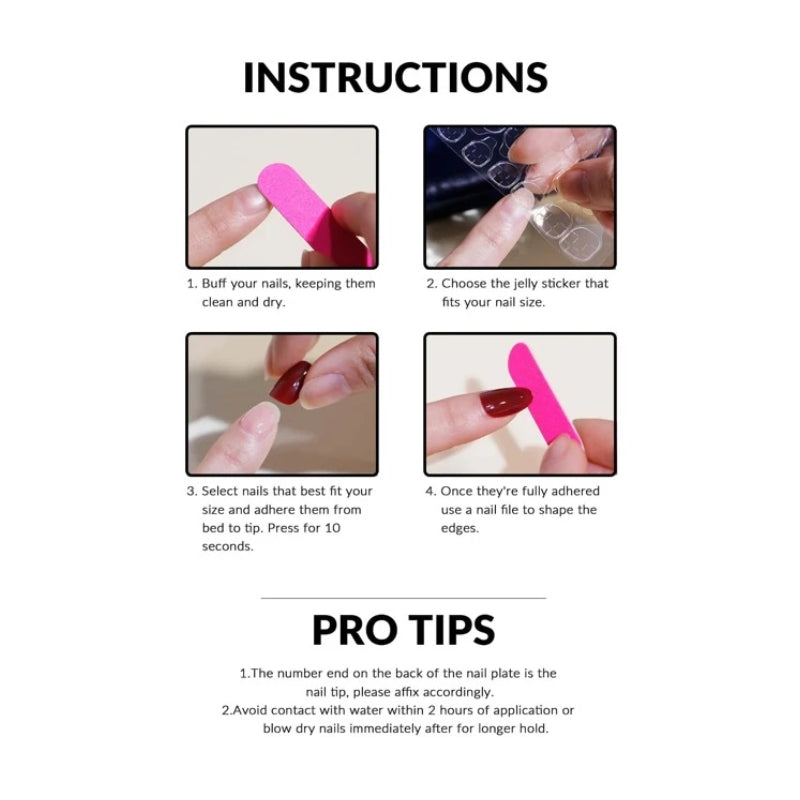 INSTRUCTIONS

1. Buff your nails, keeping them clean and dry.

2. Choose the jelly sticker that fits your nail size.

3. Select nails that best fit your size and adhere them from bed to tip. Press for 10 seconds.

4. Once they're fully adhered use a nail file to shape the edges.

PRO TIPS

1.The number end on the back of the nail plate is the nail tip, please affix accordingly.
2.Avoid contact with water within 2 hours of application or blow dry nails immediately after for longer hold.