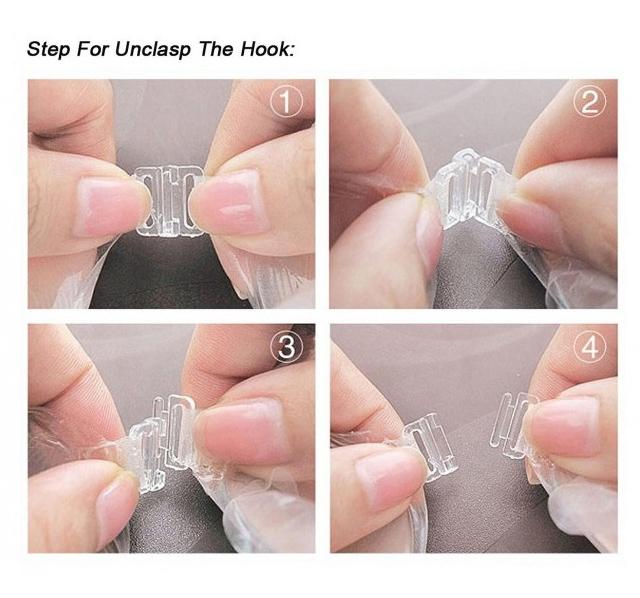 Step For Unclasp The Hook:

1

2

3

4